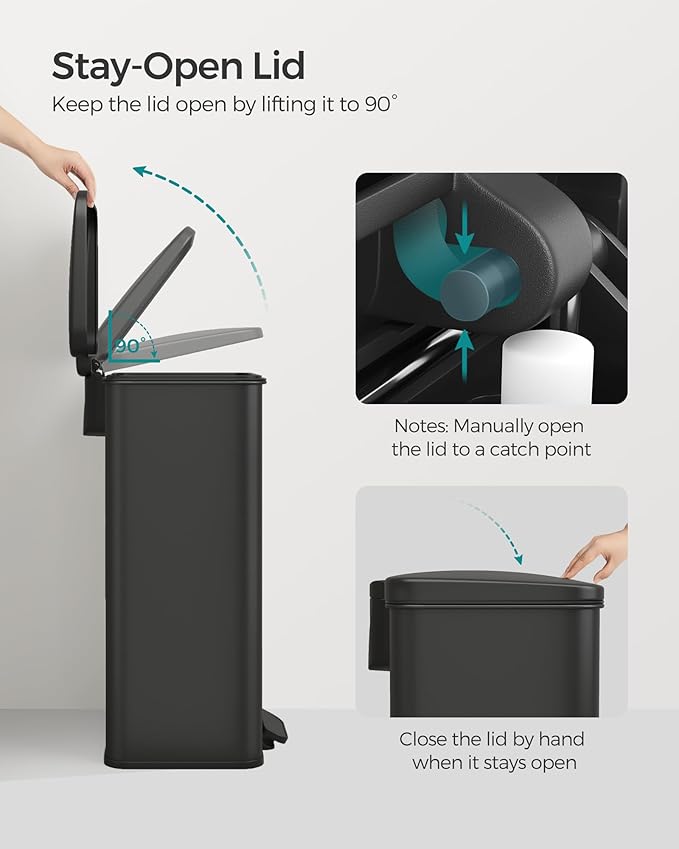 Stay-Open Lid
Keep the lid open by lifting it to 90°

90°

Notes: Manually open the lid to a catch point

Close the lid by hand when it stays open