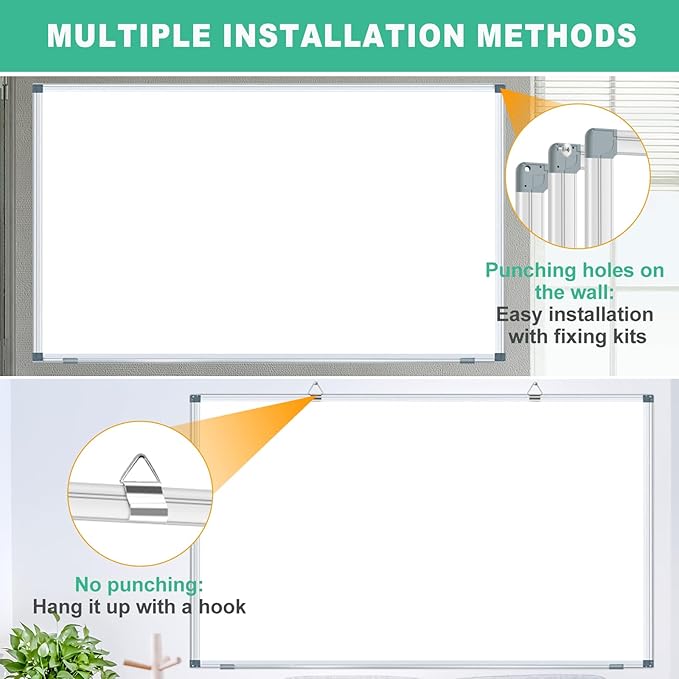 MULTIPLE INSTALLATION METHODS

Punching holes on the wall:
Easy installation with fixing kits

No punching:
Hang it up with a hook