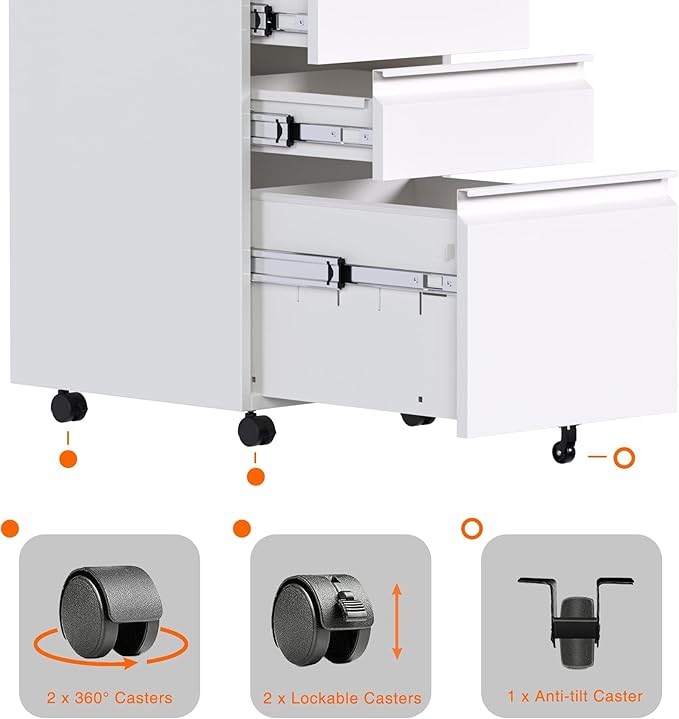 2 x 360° Casters

2 x Lockable Casters

1 x Anti-tilt Caster