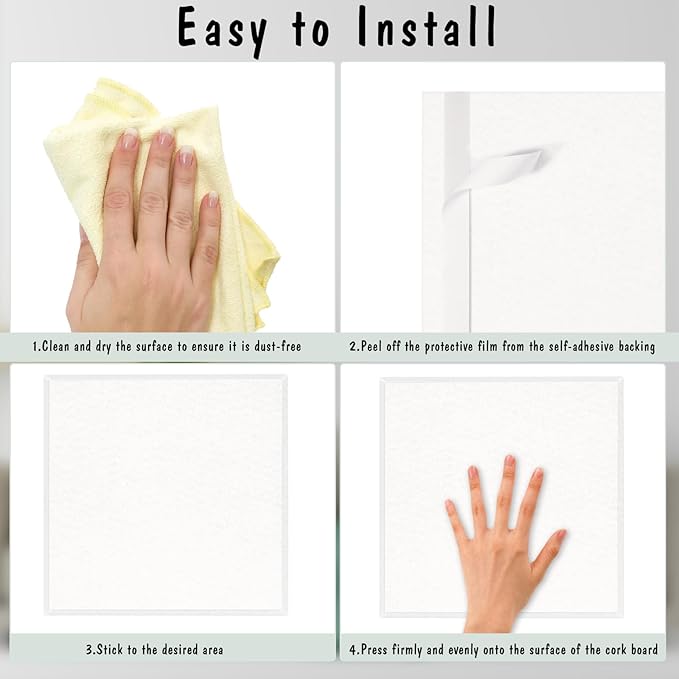 Easy to Install

1.Clean and dry the surface to ensure it is dust-free

2.Peel off the protective film from the self-adhesive backing

3.Stick to the desired area

4.Press firmly and evenly onto the surface of the cork board