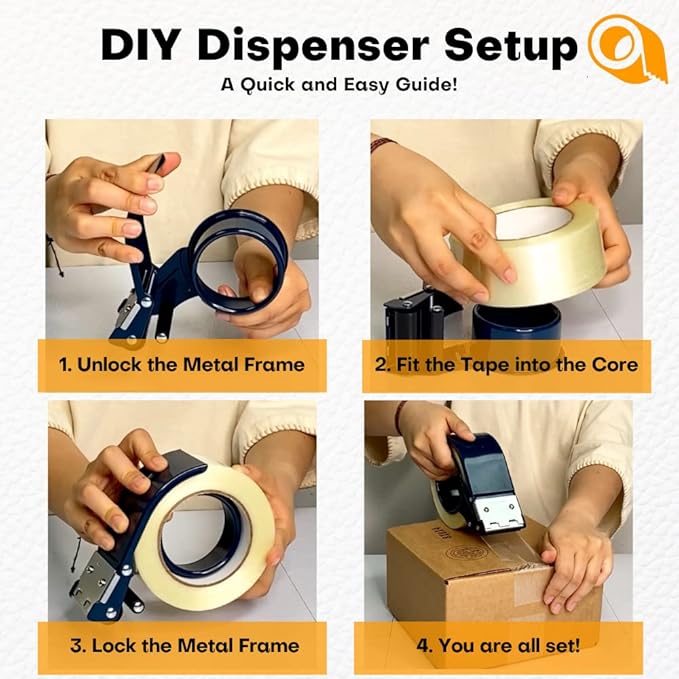 DIY Dispenser Setup

A Quick and Easy Guide!

1. Unlock the Metal Frame

2. Fit the Tape into the Core

3. Lock the Metal Frame

4. You are all set!