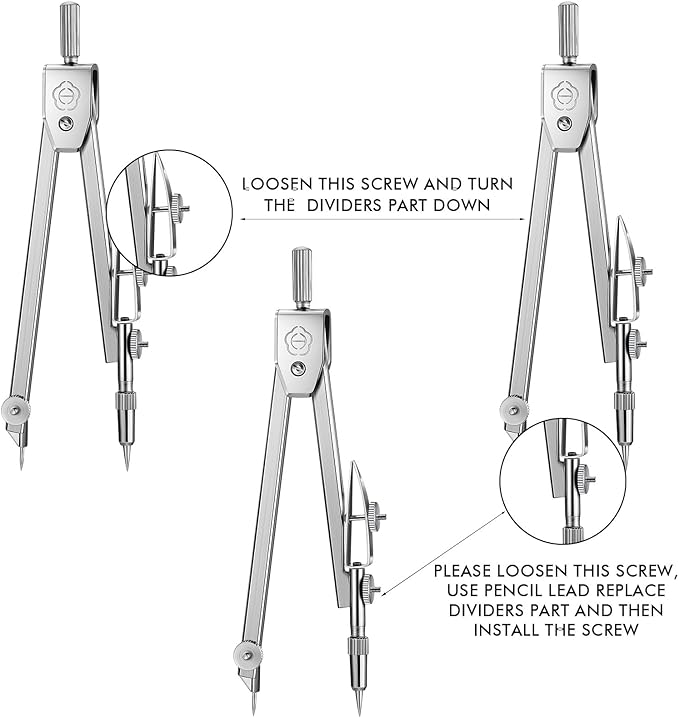 LOOSEN THIS SCREW AND TURN THE DIVIDERS PART DOWN

PLEASE LOOSEN THIS SCREW, USE PENCIL LEAD REPLACE DIVIDERS PART AND THEN INSTALL THE SCREW