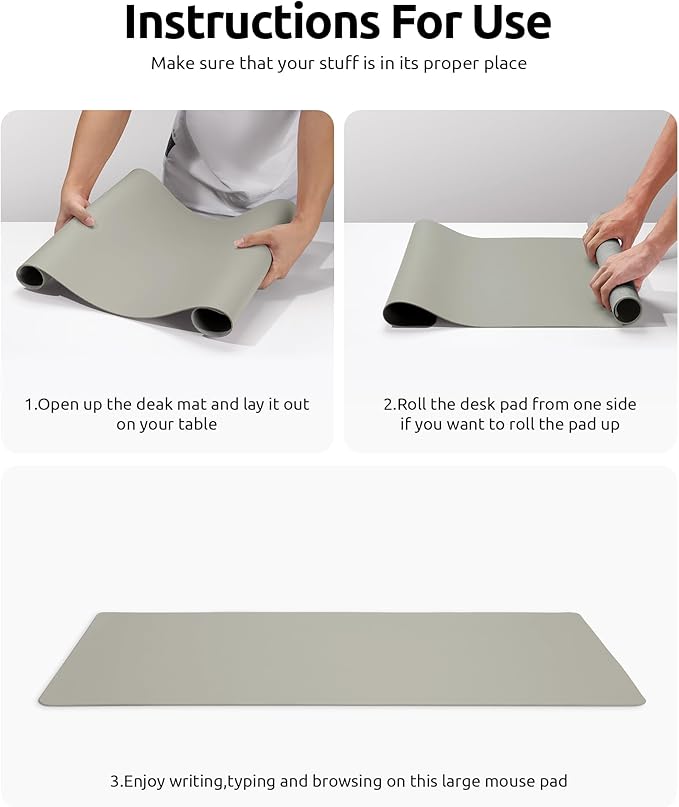 Instructions For Use

Make sure that your stuff is in its proper place

1.Open up the deak mat and lay it out on your table

2.Roll the desk pad from one side if you want to roll the pad up

3.Enjoy writing,typing and browsing on this large mouse pad