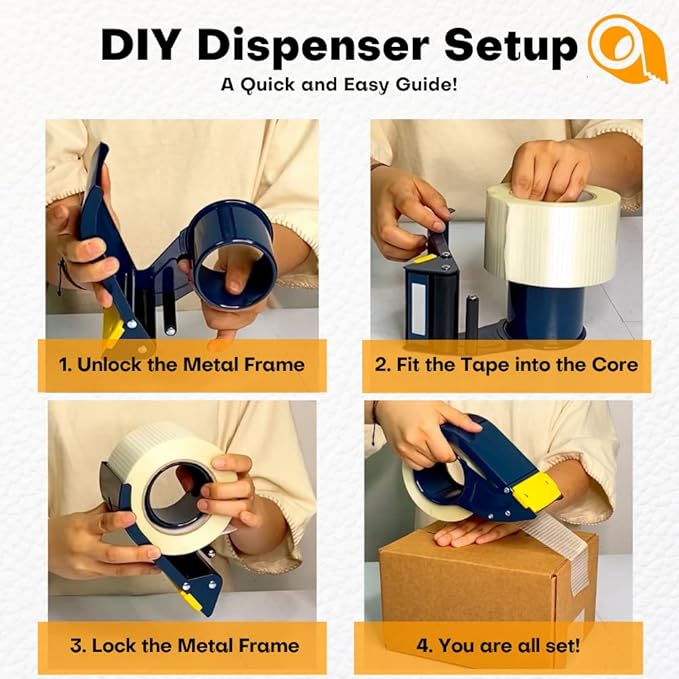 DIY Dispenser Setup

A Quick and Easy Guide!

1. Unlock the Metal Frame

2. Fit the Tape into the Core

3. Lock the Metal Frame

4. You are all set!