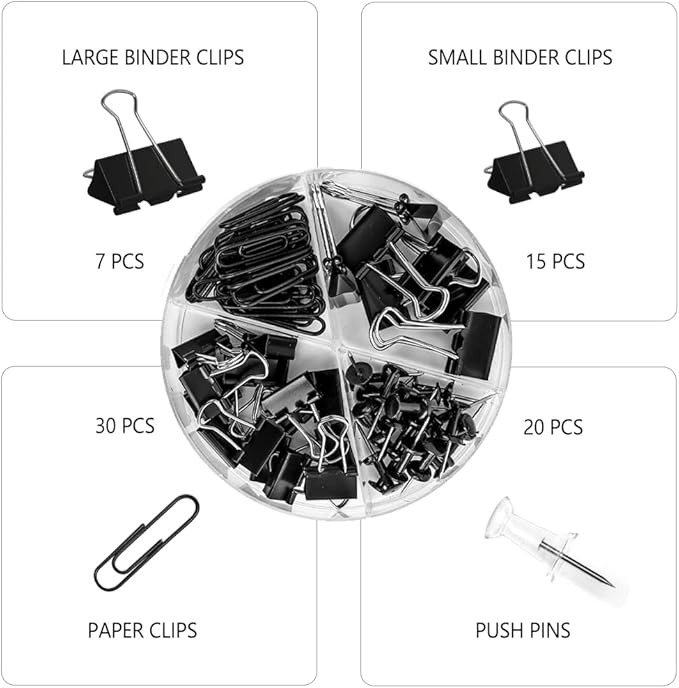 LARGE BINDER CLIPS

7 PCS

SMALL BINDER CLIPS

15 PCS

30 PCS

PAPER CLIPS

20 PCS

PUSH PINS