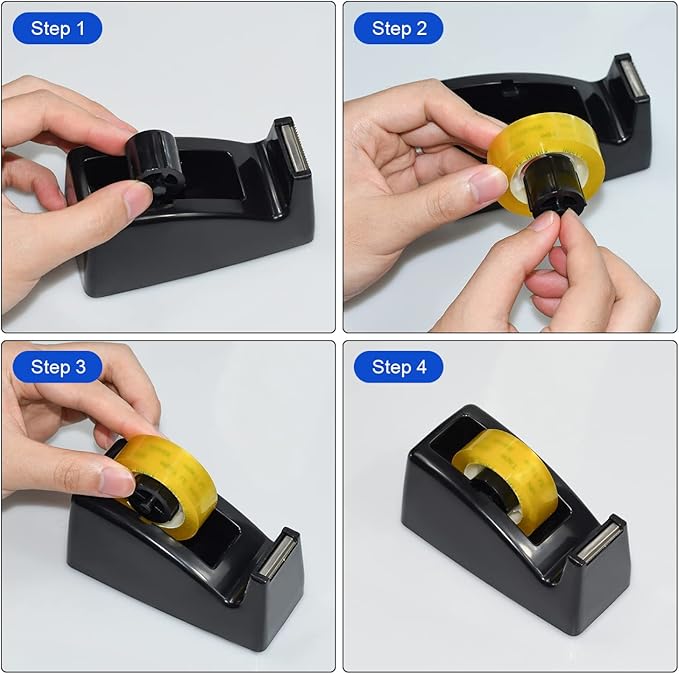 Step 1

Step 2

Step 3

Step 4