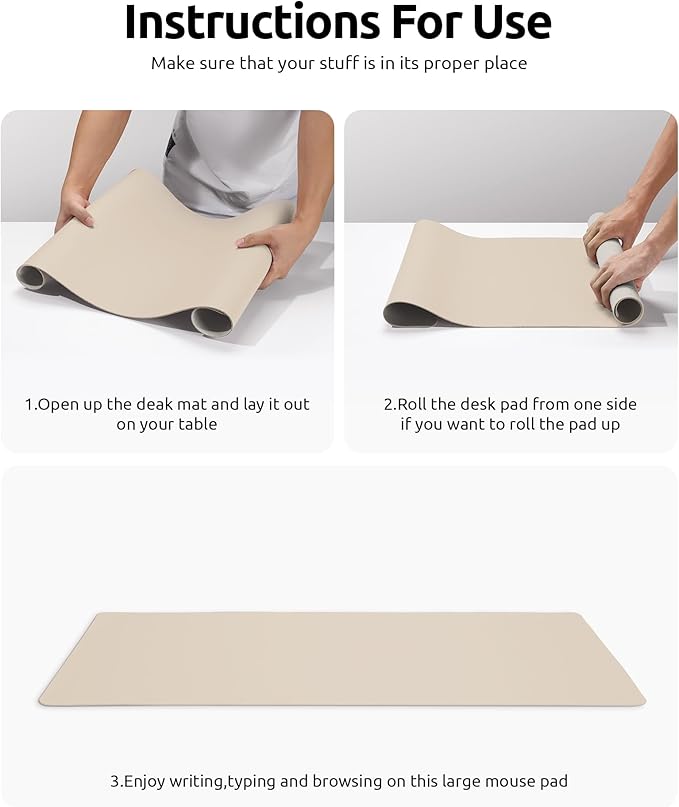 Instructions For Use

Make sure that your stuff is in its proper place

1.Open up the deak mat and lay it out on your table

2.Roll the desk pad from one side if you want to roll the pad up

3.Enjoy writing,typing and browsing on this large mouse pad