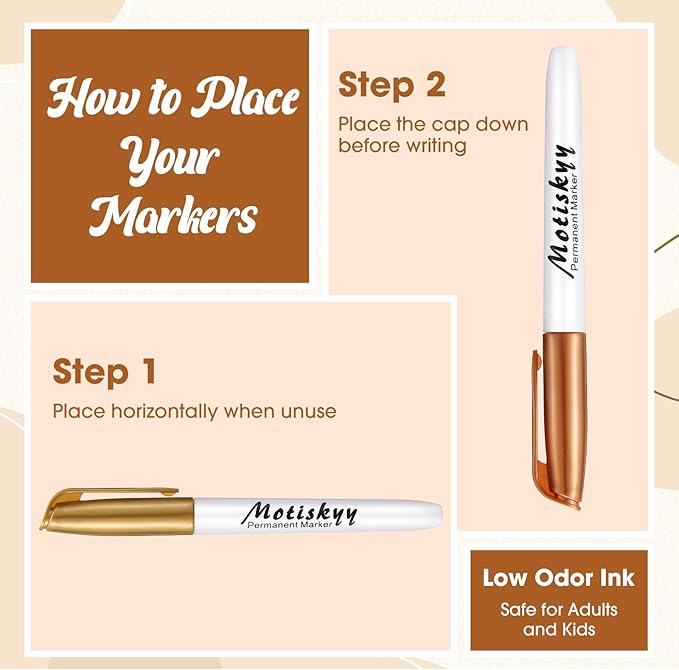 How to Place Your Markers

Step 2

Place the cap down before writing

Motiskyy
Permanent Marker

Step 1

Place horizontally when unuse

Motiskyy
Permanent Marker

Low Odor Ink

Safe for Adults and Kids