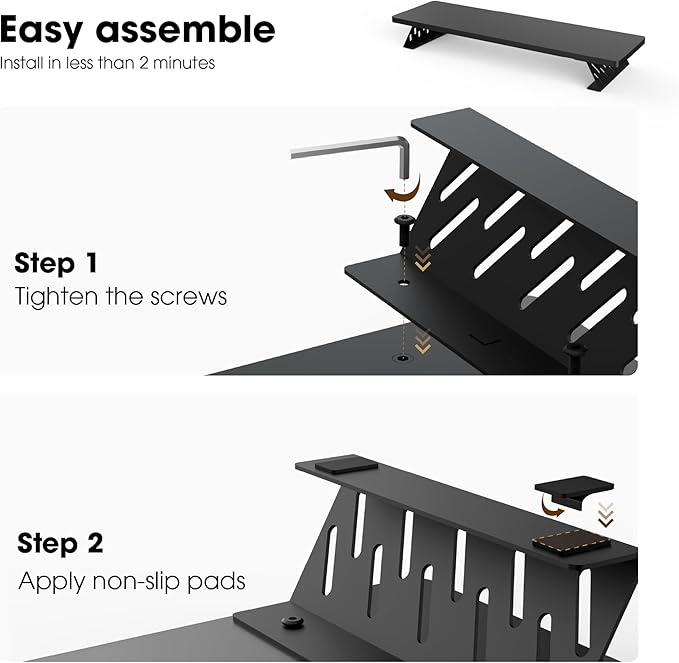 Easy assemble
Install in less than 2 minutes

Step 1
Tighten the screws

Step 2
Apply non-slip pads