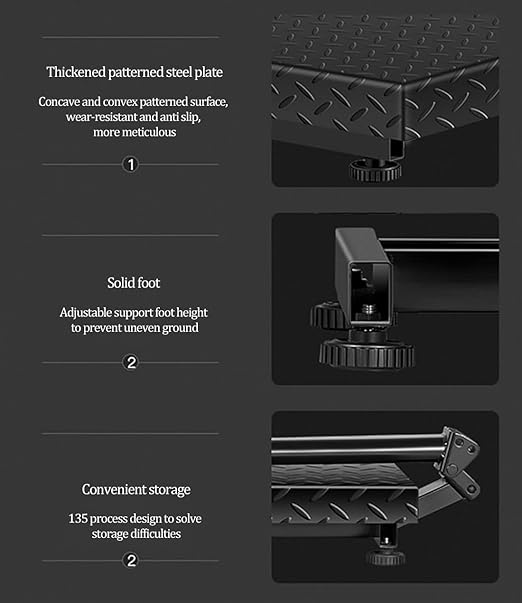 Thickened patterned steel plate

Concave and convex patterned surface, wear-resistant and anti slip, more meticulous

1

Solid foot

Adjustable support foot height to prevent uneven ground

2

Convenient storage

135 process design to solve storage difficulties

2