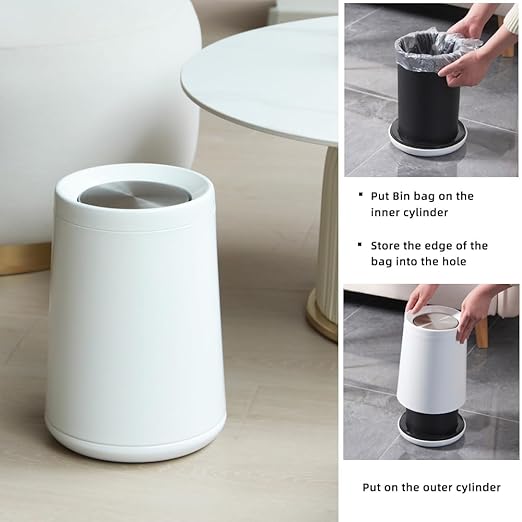 ▪ Put Bin bag on the inner cylinder

▪ Store the edge of the bag into the hole

Put on the outer cylinder